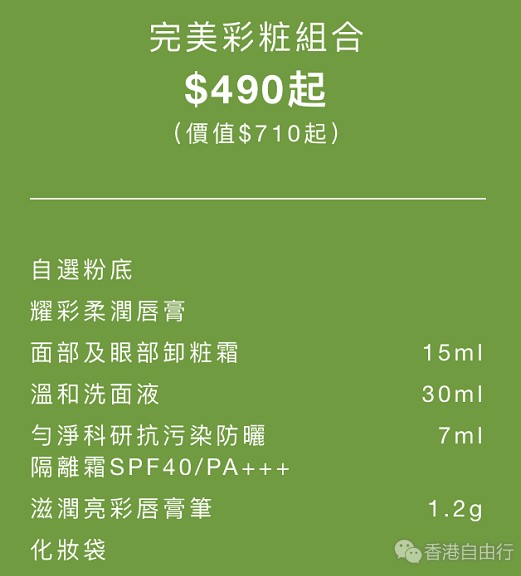 完美彩粧組合
$490起
(價值$710起)

自選粉底
耀彩柔潤唇膏
面部及眼部卸粧霜 15ml
溫和洗面液 30ml
勻淨科研抗污染防曬隔離霜SPF40/PA+++ 7ml
滋潤亮彩唇膏筆 1.2g
化妝袋

香港自由行