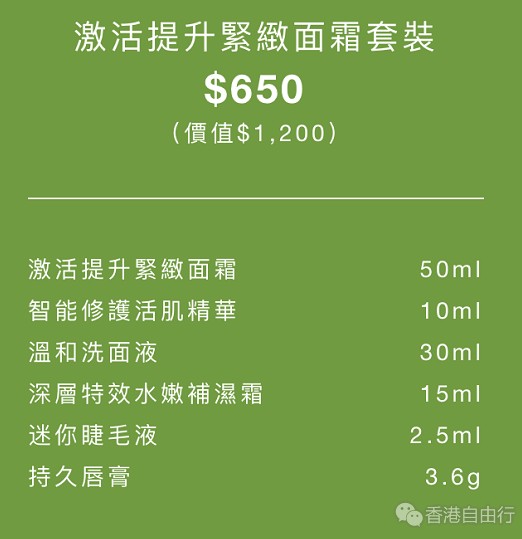 激活提升緊緻面霜套裝

$650

(價值$1,200)

激活提升緊緻面霜 50ml
智能修護活肌精華 10ml
溫和洗面液 30ml
深層特效水嫩補濕霜 15ml
迷你睫毛液 2.5ml
持久唇膏 3.6g

香港自由行