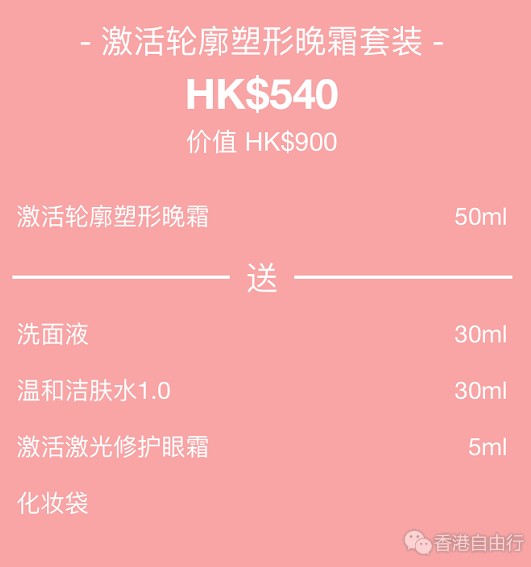 - 激活轮廓塑形晚霜套装 -

HK$540

价值 HK$900

激活轮廓塑形晚霜 50ml

送

洗面液 30ml

温和洁肤水1.0 30ml

激活激光修护眼霜 5ml

化妆袋

香港自由行