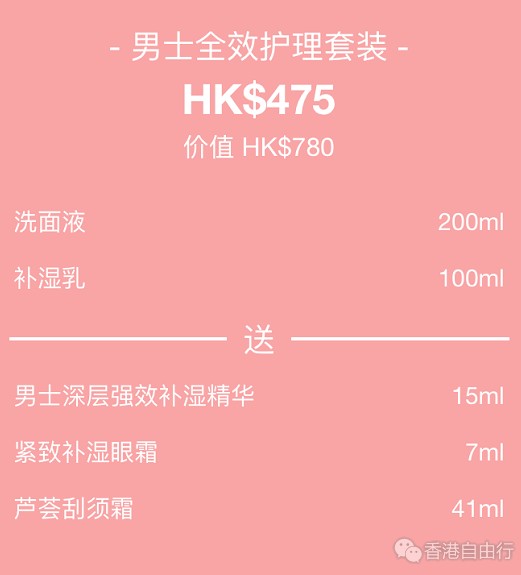 - 男士全效护理套装 -

HK$475

价值 HK$780

洗面液 200ml

补湿乳 100ml

送

男士深层强效补湿精华 15ml

紧致补湿眼霜 7ml

芦荟刮须霜 41ml

香港自由行