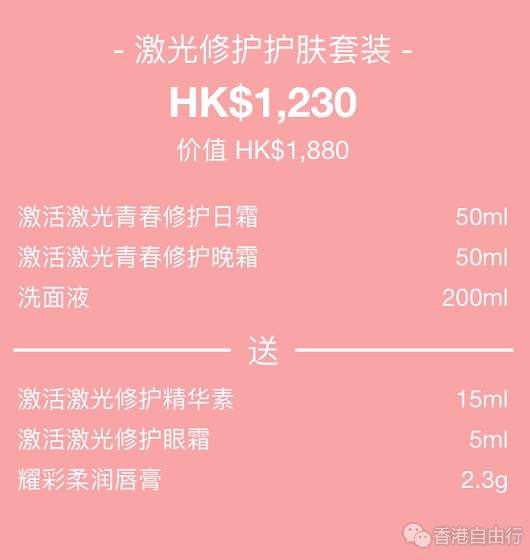 - 激光修护护肤套装 -

HK$1,230

价值 HK$1,880

激活激光青春修护日霜 50ml

激活激光青春修护晚霜 50ml

洗面液 200ml

送

激活激光修护精华素 15ml

激活激光修护眼霜 5ml

耀彩柔润唇膏 2.3g

香港自由行