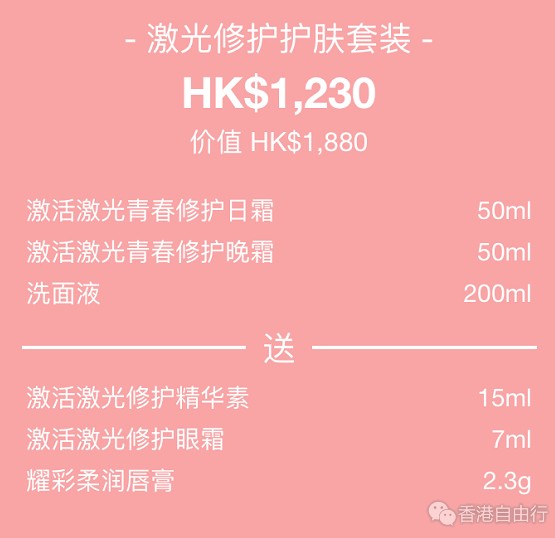 - 激光修护护肤套装 -

HK$1,230

价值 HK$1,880

激活激光青春修护日霜 50ml

激活激光青春修护晚霜 50ml

洗面液 200ml

送

激活激光修护精华素 15ml

激活激光修护眼霜 7ml

耀彩柔润唇膏 2.3g

香港自由行